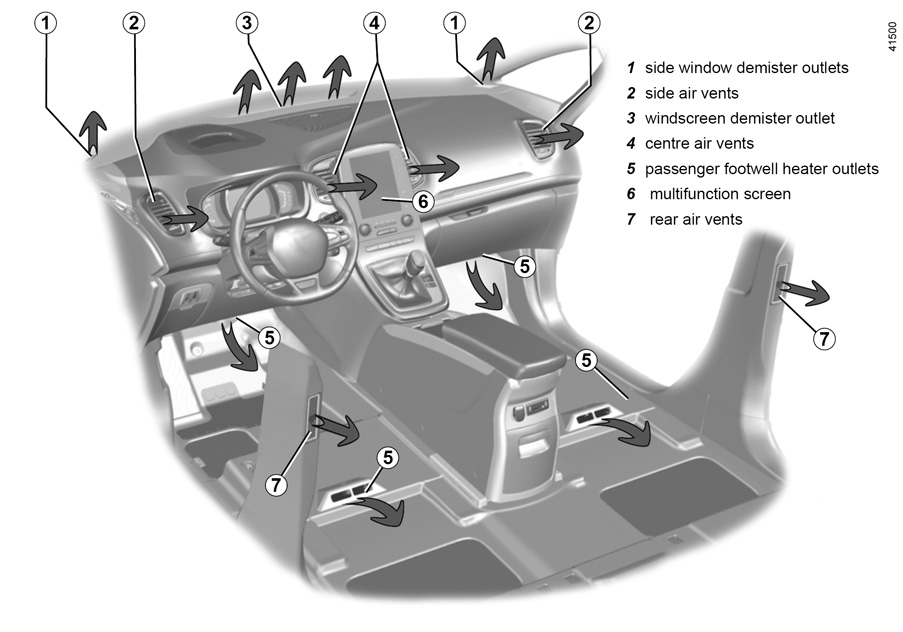 1
2
3
4
1
2
41500

1 side window demister outlets
2 side air vents
3 windscreen demister outlet
4 centre air vents
5 passenger footwell heater outlets
6 multifunction screen
7 rear air vents

6
5
5
7
5
7
5